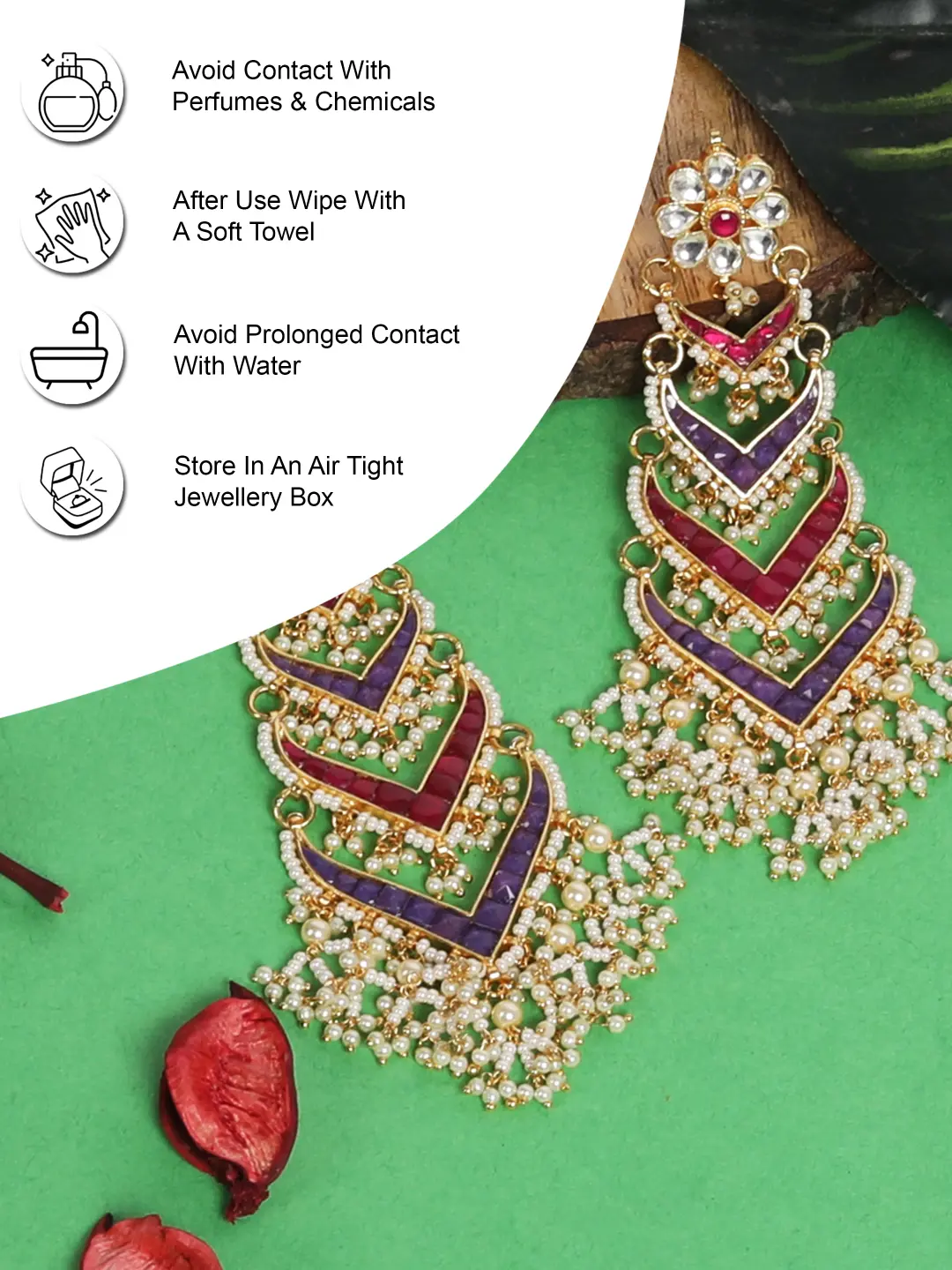 Avoid Contact With Perfumes & Chemicals

After Use Wipe With A Soft Towel

Avoid Prolonged Contact With Water

Store In An Air Tight Jewellery Box